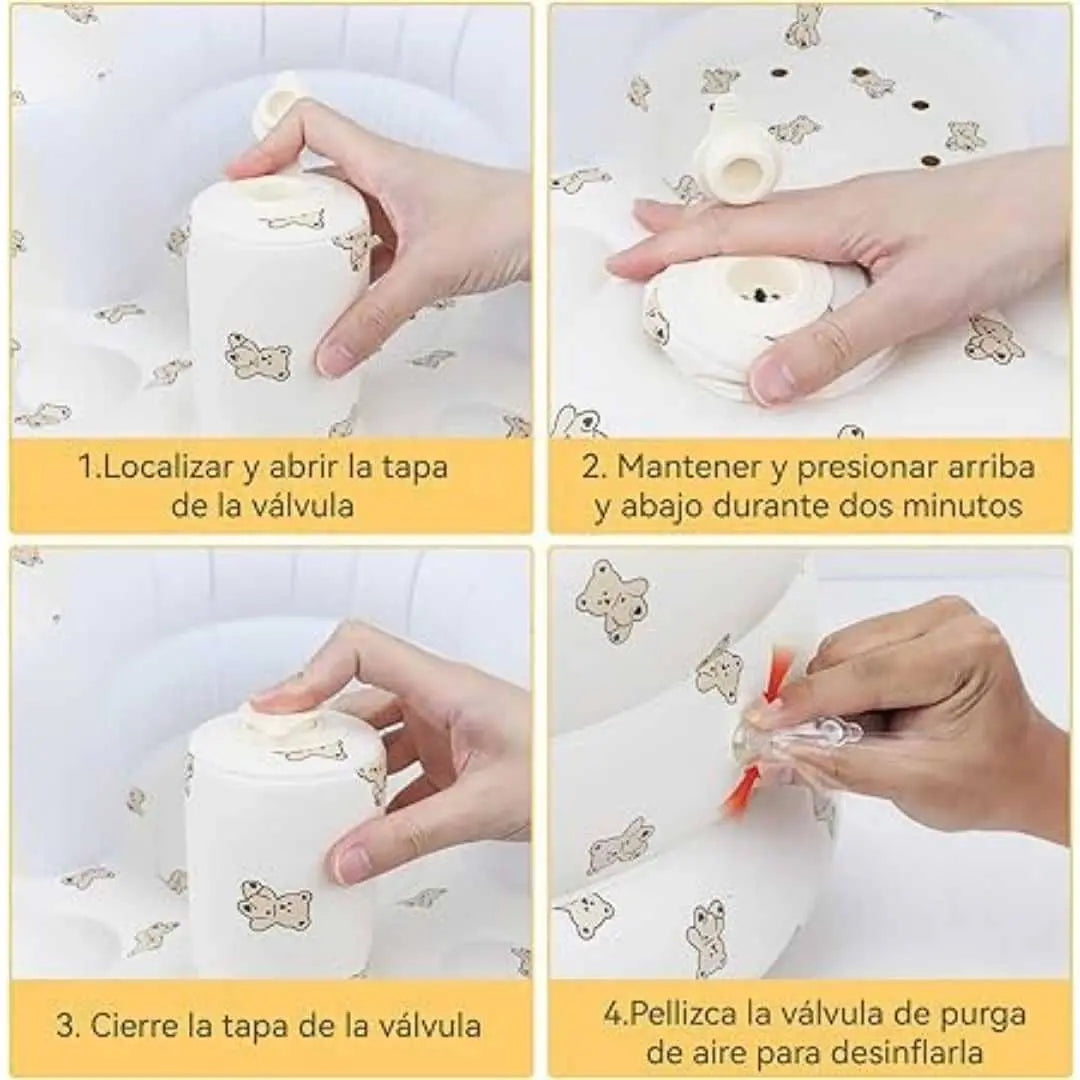 1.Localizar y abrir la tapa de la válvula

2. Mantener y presionar arriba y abajo durante dos minutos

3. Cierre la tapa de la válvula

4.Pellizca la válvula de purga de aire para desinflarla